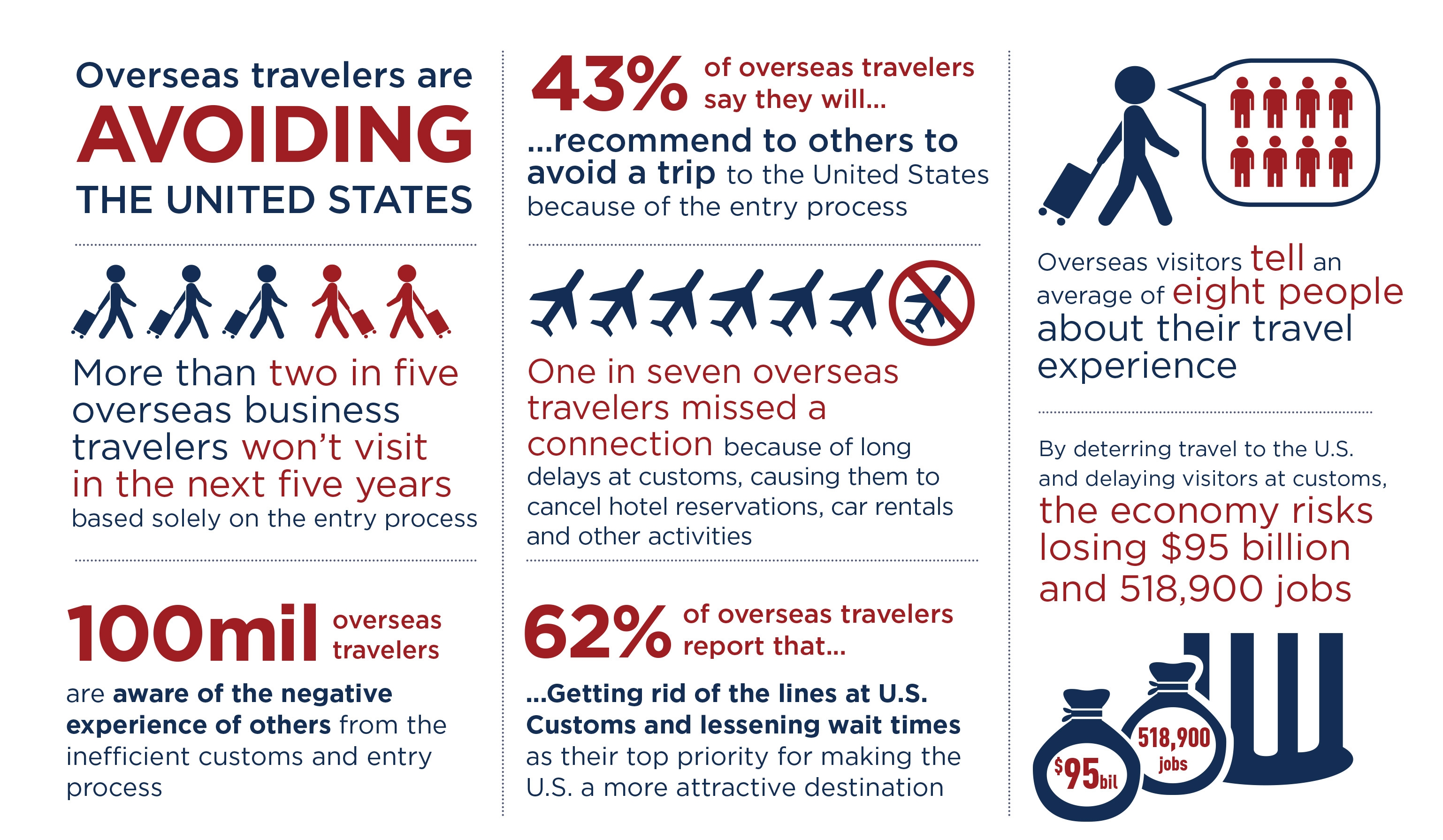 Overseas travelers are AVOIDING THE UNITED STATES

More than two in five overseas business travelers won't visit in the next five years based solely on the entry process

100mil overseas travelers

are aware of the negative experience of others from the inefficient customs and entry process

43% of overseas travelers say they will...

...recommend to others to avoid a trip to the United States because of the entry process

One in seven overseas travelers missed a connection because of long delays at customs, causing them to cancel hotel reservations, car rentals and other activities

62% of overseas travelers report that...

...Getting rid of the lines at U.S. Customs and lessening wait times as their top priority for making the U.S. a more attractive destination

Overseas visitors tell an average of eight people about their travel experience

By deterring travel to the U.S. and delaying visitors at customs, the economy risks losing $95 billion and 518,900 jobs

$95bil

518,900 jobs