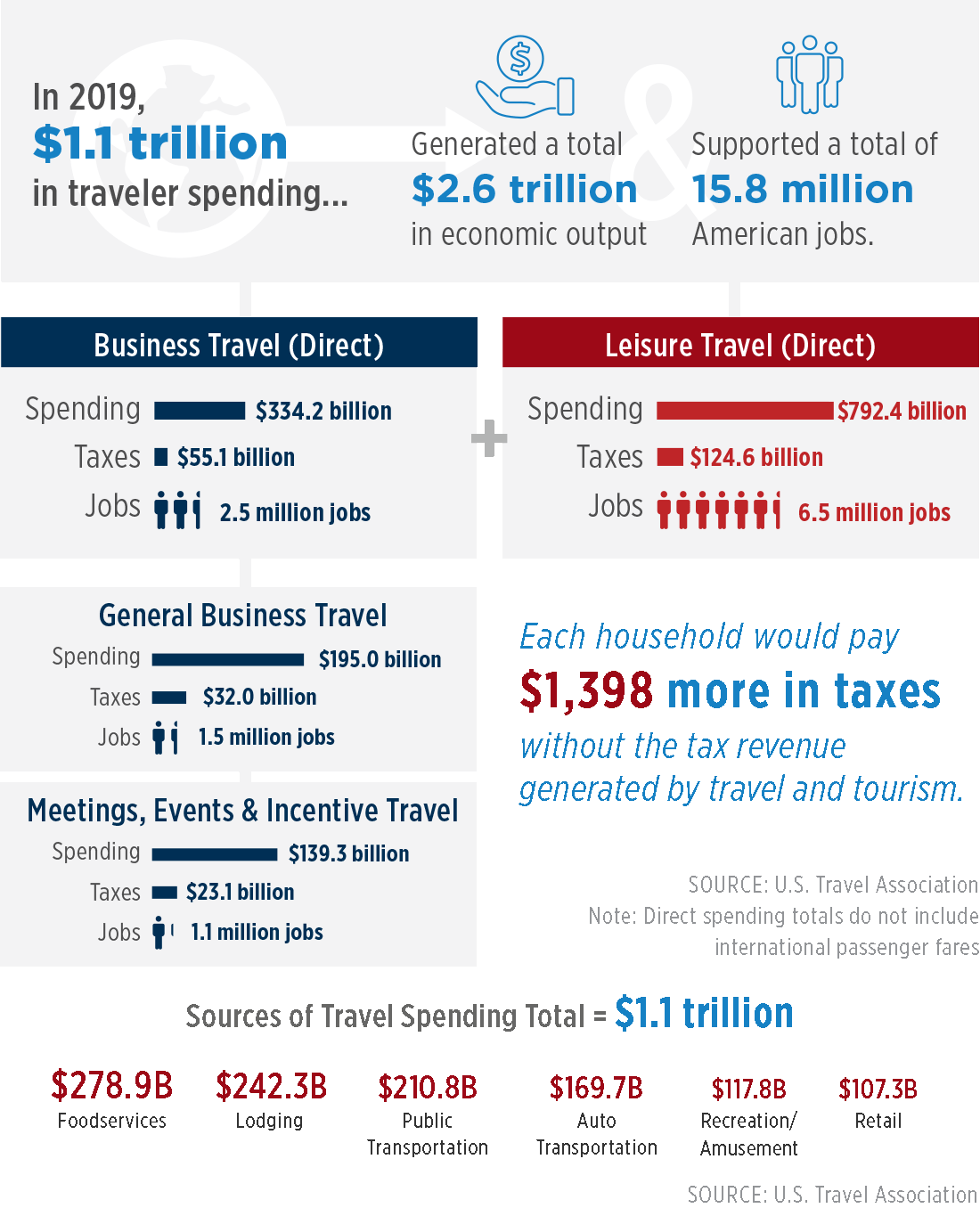 In 2019,
$1.1 trillion
in traveler spending...

Generated a total
$2.6 trillion
in economic output

&

Supported a total of
15.8 million
American jobs.

Business Travel (Direct)
Spending $334.2 billion
Taxes $55.1 billion
Jobs 2.5 million jobs

+

Leisure Travel (Direct)
Spending $792.4 billion
Taxes $124.6 billion
Jobs 6.5 million jobs

General Business Travel
Spending $195.0 billion
Taxes $32.0 billion
Jobs 1.5 million jobs

Meetings, Events & Incentive Travel
Spending $139.3 billion
Taxes $23.1 billion
Jobs 1.1 million jobs

Each household would pay
$1,398 more in taxes
without the tax revenue generated by travel and tourism.

SOURCE: U.S. Travel Association
Note: Direct spending totals do not include international passenger fares

Sources of Travel Spending Total = $1.1 trillion

$278.9B Foodservices
$242.3B Lodging
$210.8B Public Transportation
$169.7B Auto Transportation
$117.8B Recreation/ Amusement
$107.3B Retail

SOURCE: U.S. Travel Association